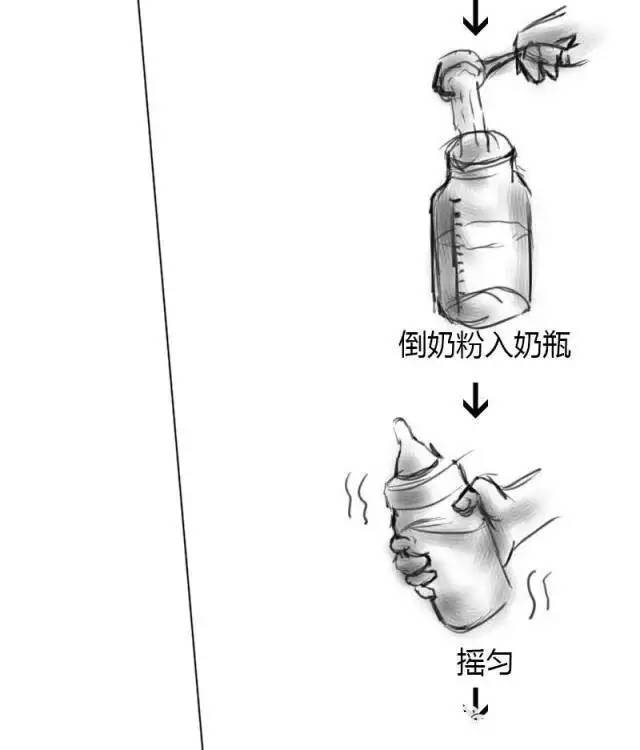 倒奶粉入奶瓶

摇匀